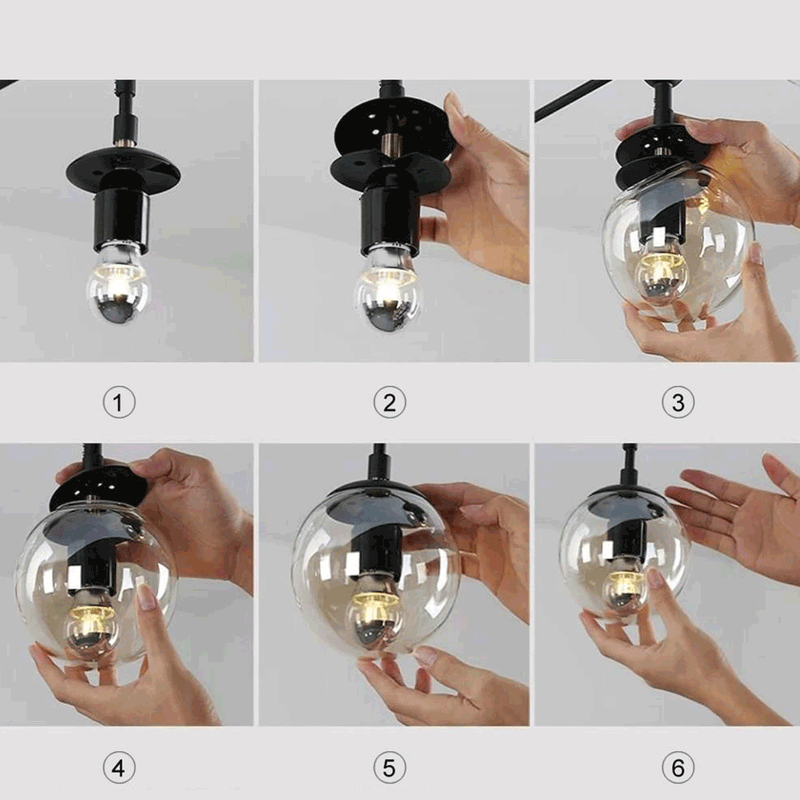 1
2
3
4
5
6